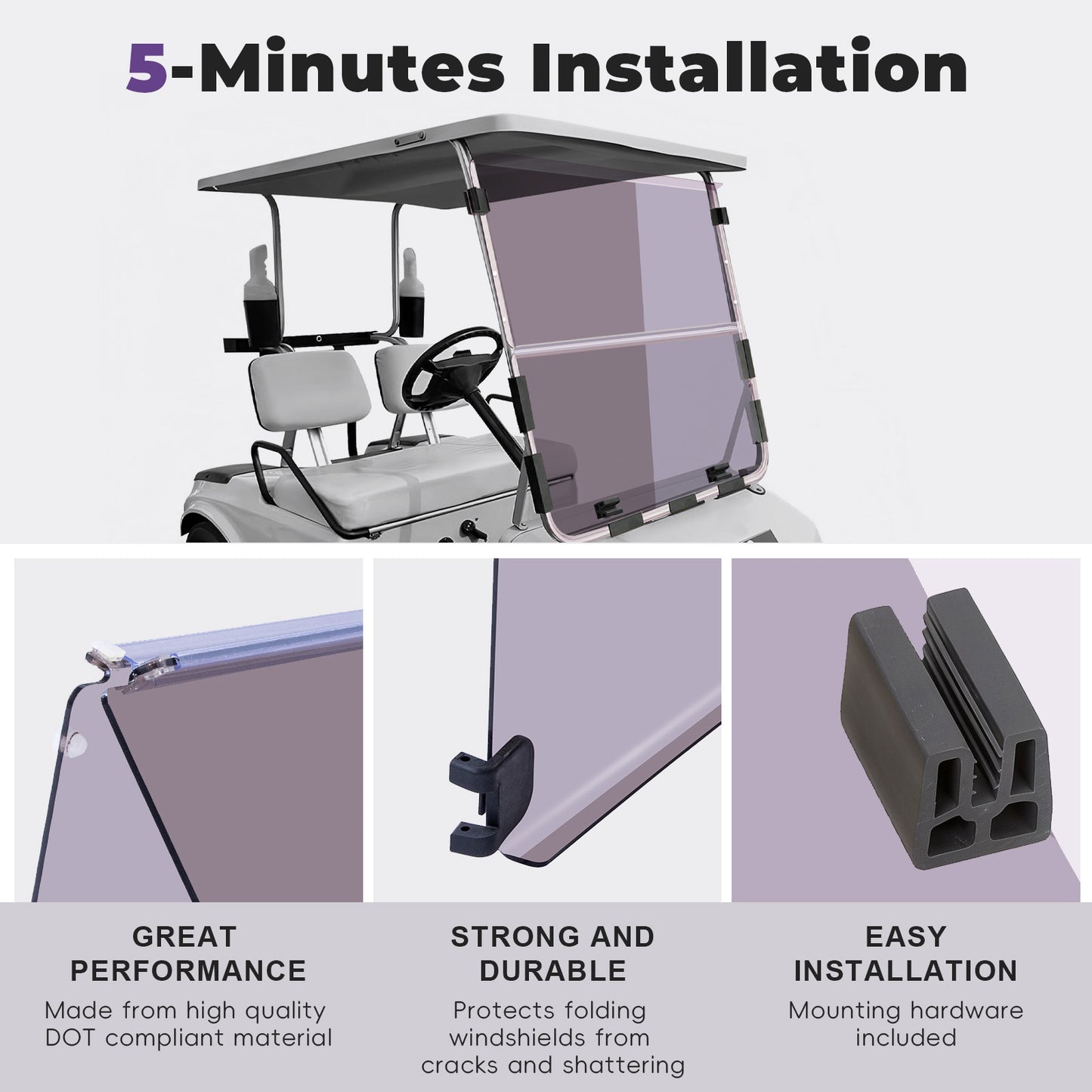 5-Minutes Installation

GREAT PERFORMANCE
Made from high quality DOT compliant material

STRONG AND DURABLE
Protects folding windshields from cracks and shattering

EASY INSTALLATION
Mounting hardware included