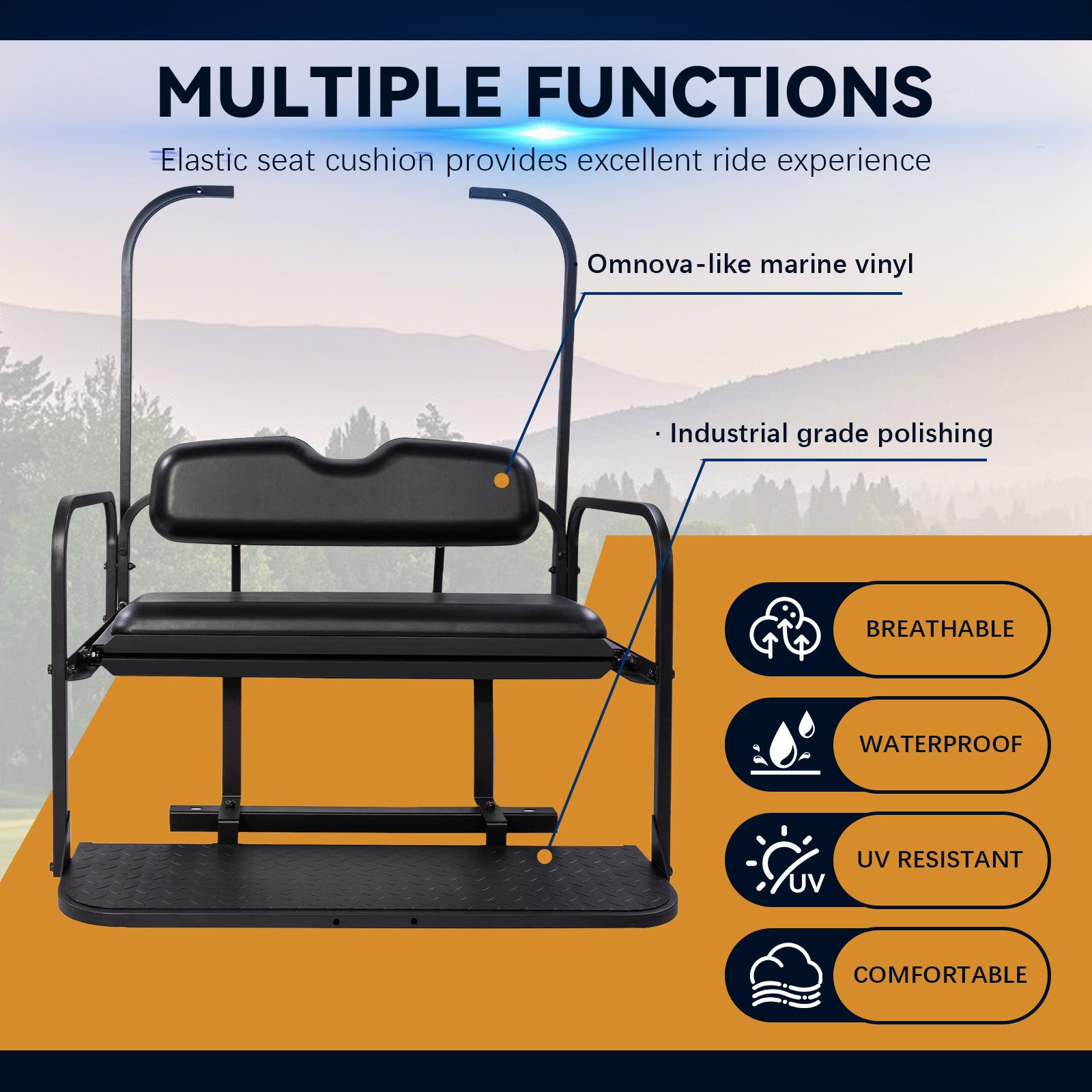 MULTIPLE FUNCTIONS

Elastic seat cushion provides excellent ride experience

· Omnova-like marine vinyl

· Industrial grade polishing

BREATHABLE

WATERPROOF

UV

UV RESISTANT

COMFORTABLE