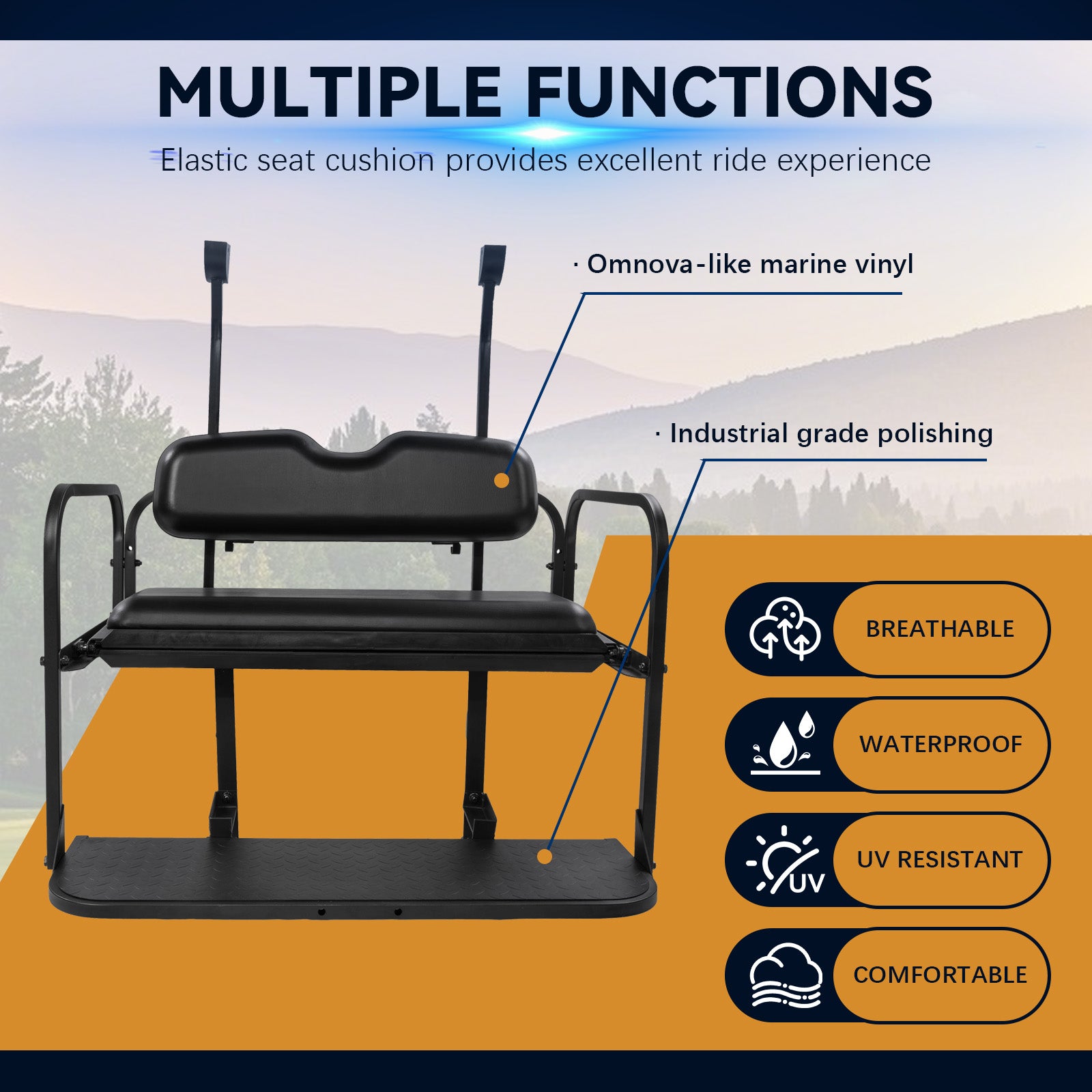 MULTIPLE FUNCTIONS

Elastic seat cushion provides excellent ride experience

· Omnova-like marine vinyl

· Industrial grade polishing

BREATHABLE

WATERPROOF

UV

UV RESISTANT

COMFORTABLE