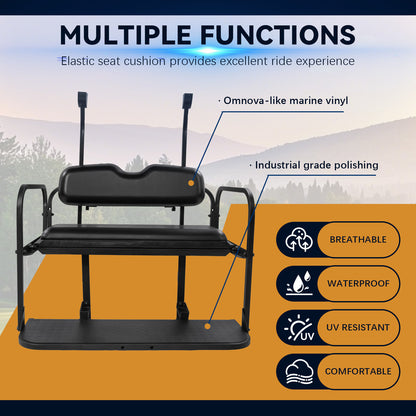 MULTIPLE FUNCTIONS

Elastic seat cushion provides excellent ride experience

· Omnova-like marine vinyl

· Industrial grade polishing

BREATHABLE

WATERPROOF

UV

UV RESISTANT

COMFORTABLE