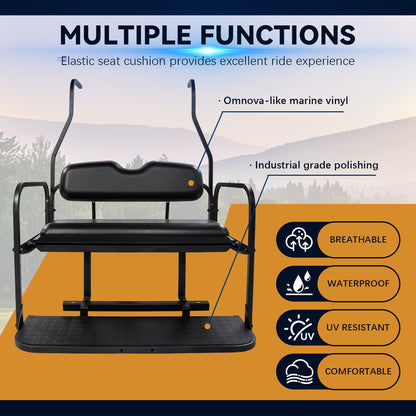 MULTIPLE FUNCTIONS

Elastic seat cushion provides excellent ride experience

· Omnova-like marine vinyl

· Industrial grade polishing

BREATHABLE

WATERPROOF

UV

UV RESISTANT

COMFORTABLE